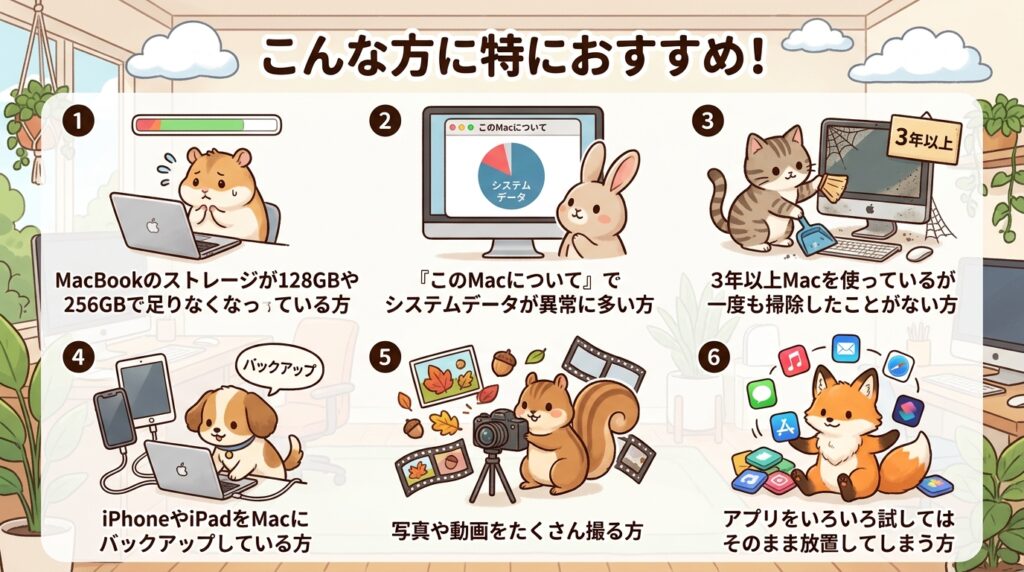 こんな方に特におすすめ!

1

MacBookのストレージが128GBや256GBで足りなくなっている方

2

このMacについて

システムデータ

『このMacについて』でシステムデータが異常に多い方

3

3年以上

3年以上Macを使っているが一度も掃除したことがない方

4

バックアップ

iPhoneやiPadをMacにバックアップしている方

5

写真や動画をたくさん撮る方

6

アプリをいろいろ試してはそのまま放置してしまう方